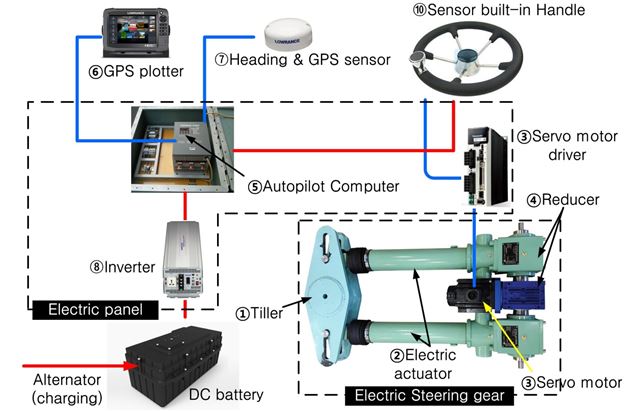 LOWRANCE

⑥GPS plotter

LOWRANCE

⑦Heading & GPS sensor

⑩Sensor built-in Handle

③Servo motor driver

⑤Autopilot Computer

④Reducer

⑧Inverter

Electric panel

①Tiller

②Electric actuator

③Servo motor

Alternator (charging)

DC battery

Electric Steering gear