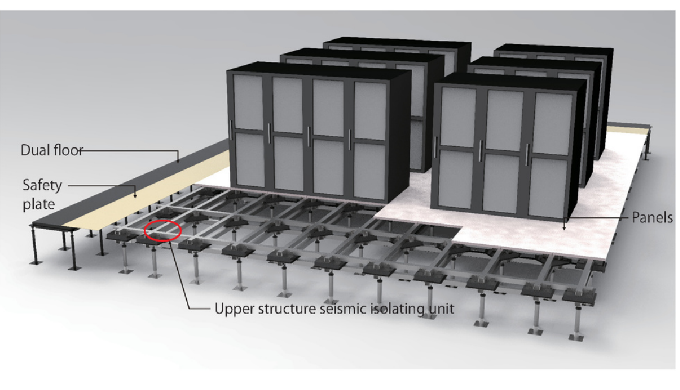 Dual floor

Safety plate

Panels

Upper structure seismic isolating unit