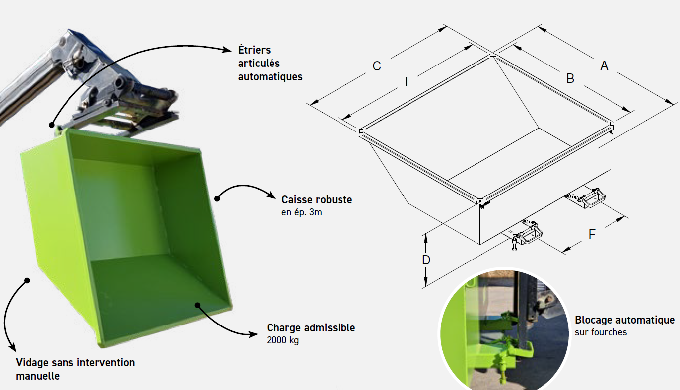 Étriers articulés automatiques

Caisse robuste
en ép. 3m

Charge admissible
2000 kg

Vidage sans intervention manuelle

C
I
B
A
F
D

Blocage automatique
sur fourches